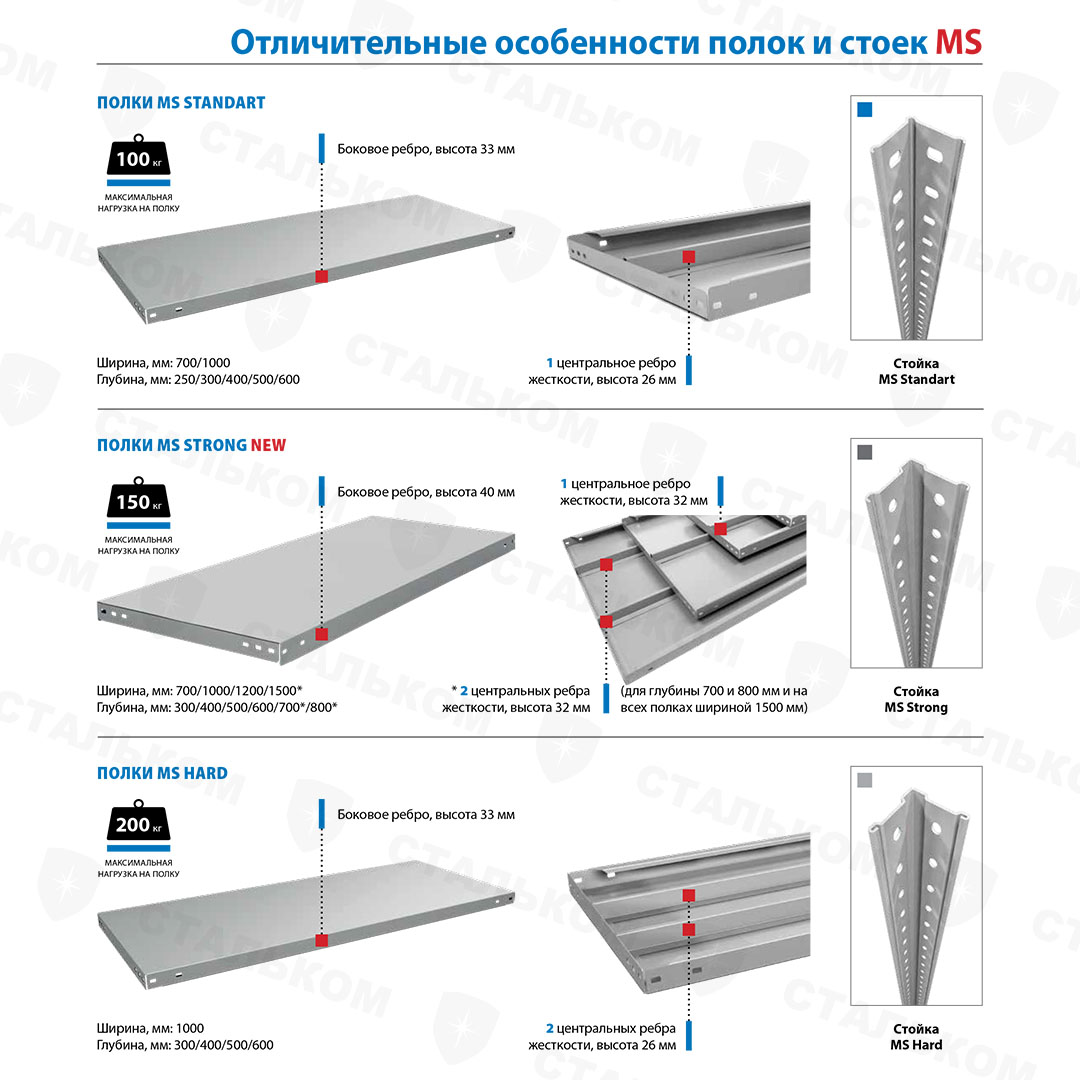 Отличительные особенности полок и стоек MS

ПОЛКИ MS STANDART

100 кг
МАКСИМАЛЬНАЯ НАГРУЗКА НА ПОЛКУ

Боковое ребро, высота 33 мм

Ширина, мм: 700/1000
Глубина, мм: 250/300/400/500/600

1 центральное ребро жесткости, высота 26 мм

Стойка MS Standart

ПОЛКИ MS STRONG NEW

150 кг
МАКСИМАЛЬНАЯ НАГРУЗКА НА ПОЛКУ

Боковое ребро, высота 40 мм

1 центральное ребро жесткости, высота 32 мм

Ширина, мм: 700/1000/1200/1500*
Глубина, мм: 300/400/500/600/700*/800*

* 2 центральных ребра жесткости, высота 32 мм

(для глубины 700 и 800 мм и на всех полках шириной 1500 мм)

Стойка MS Strong

ПОЛКИ MS HARD

200 кг
МАКСИМАЛЬНАЯ НАГРУЗКА НА ПОЛКУ

Боковое ребро, высота 33 мм

Ширина, мм: 1000
Глубина, мм: 300/400/500/600

2 центральных ребра жесткости, высота 26 мм

Стойка MS Hard

СТАЛЬКОМ